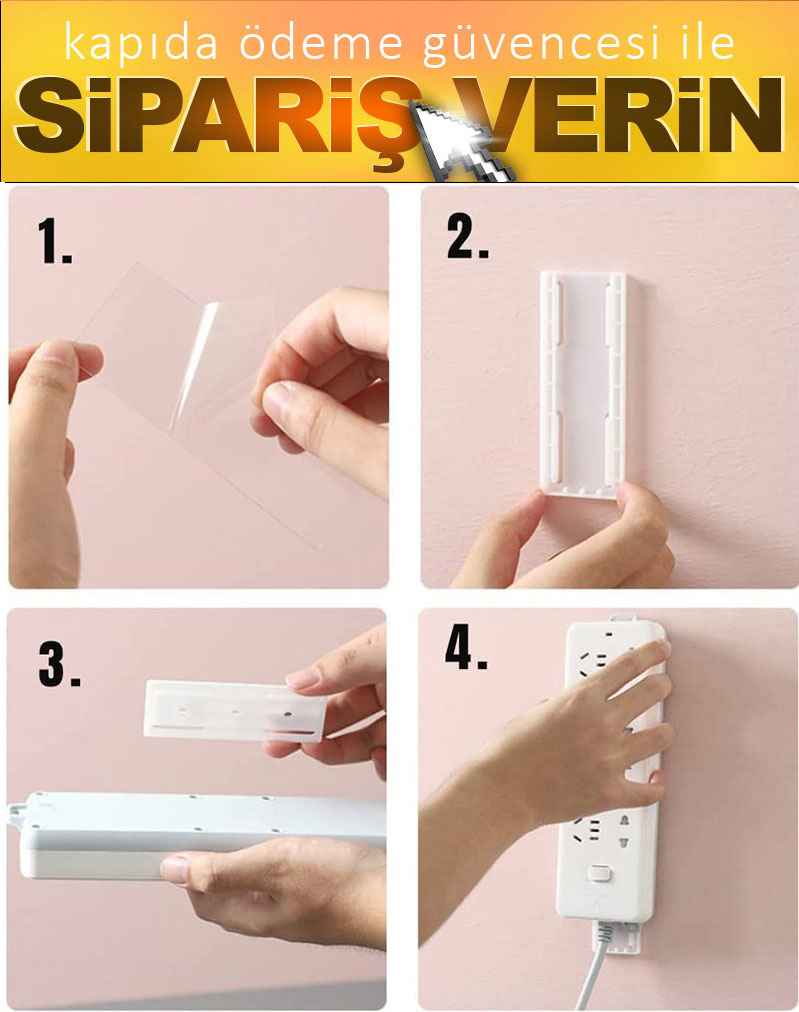 kapıda ödeme güvencesi ile
SİPARİŞ VERİN

1.

2.

3.

4.